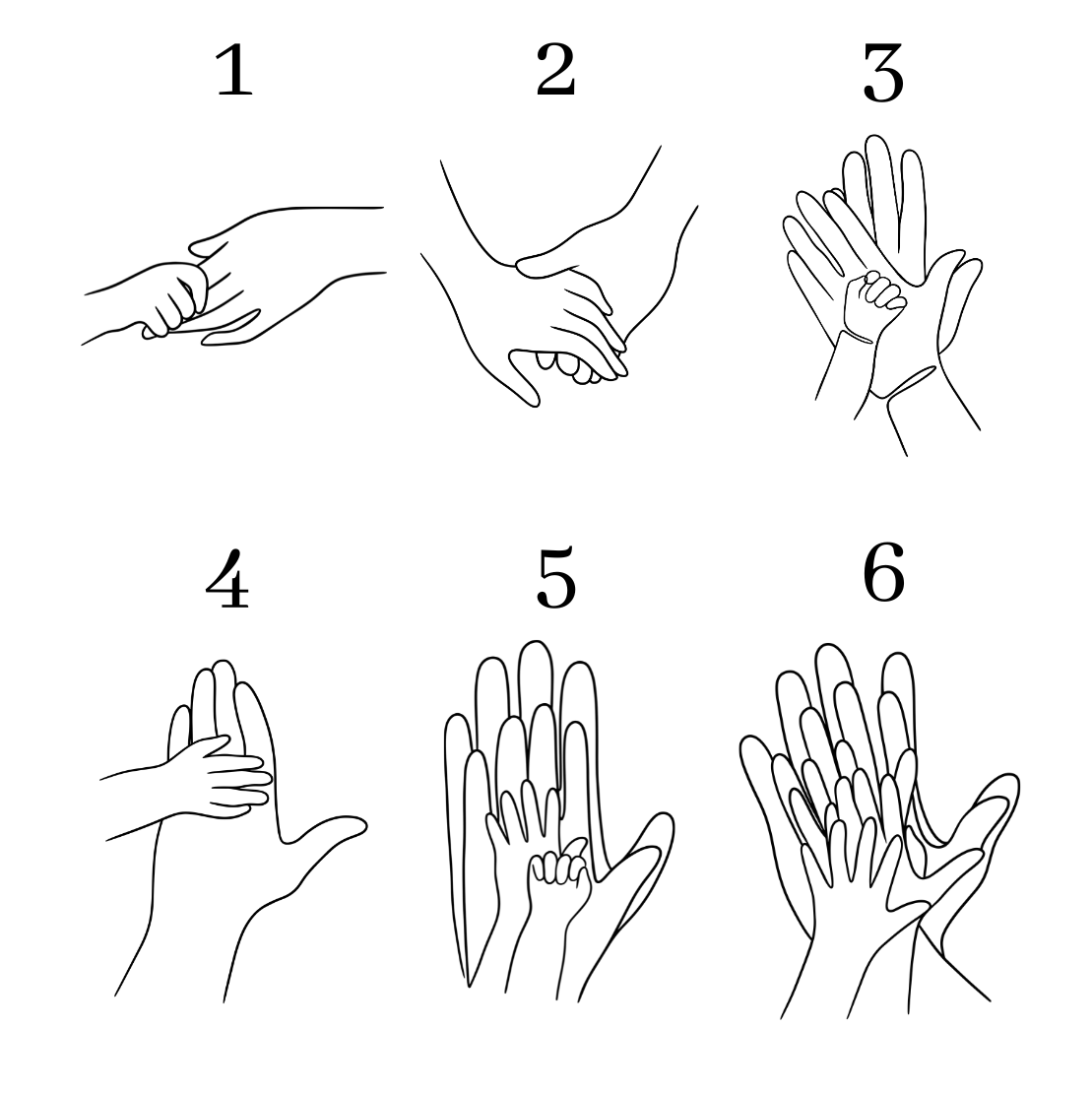 1 2 3

4 5 6